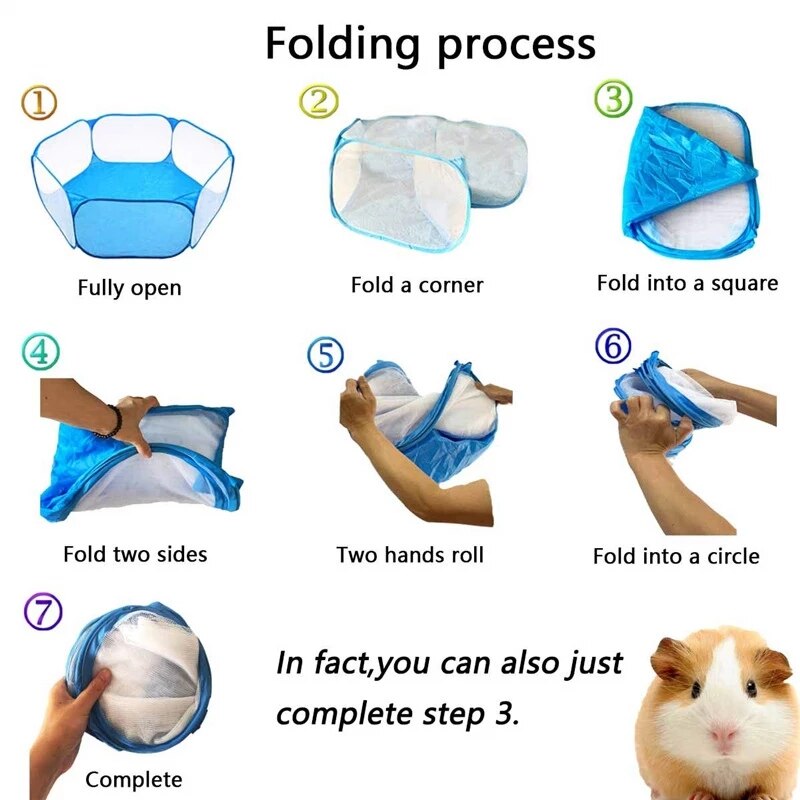 Folding process

①
Fully open

②
Fold a corner

③
Fold into a square

④
Fold two sides

⑤
Two hands roll

⑥
Fold into a circle

⑦
Complete

In fact,you can also just complete step 3.